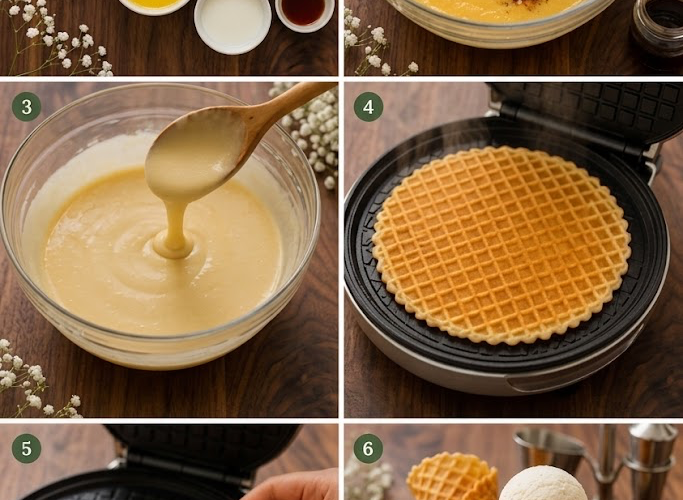 3

4

5

6